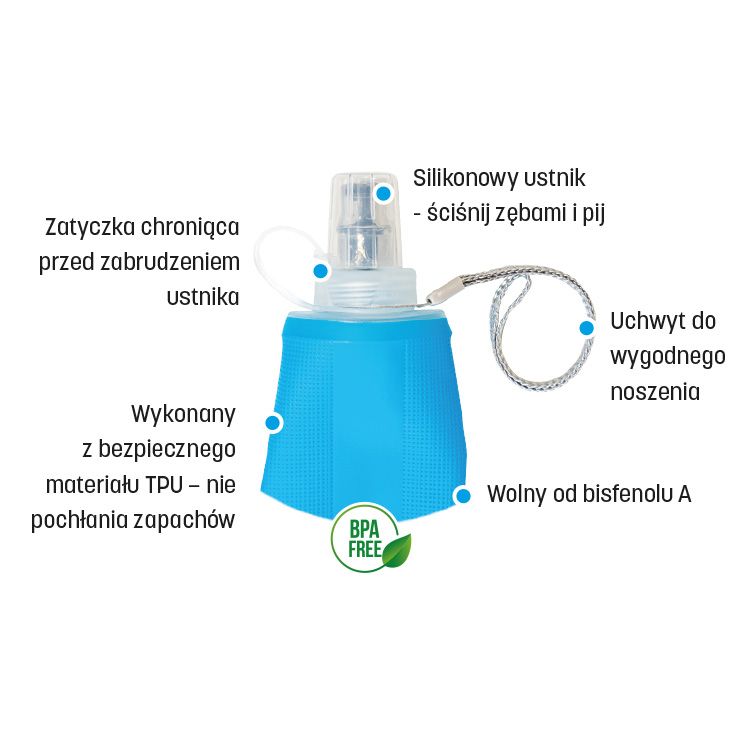 Silikonowy ustnik - ściśnij zębami i pij

Zatyczka chroniąca przed zabrudzeniem ustnika

Uchwyt do wygodnego noszenia

Wykonany z bezpiecznego materiału TPU – nie pochłania zapachów

Wolny od bisfenolu A

BPA FREE